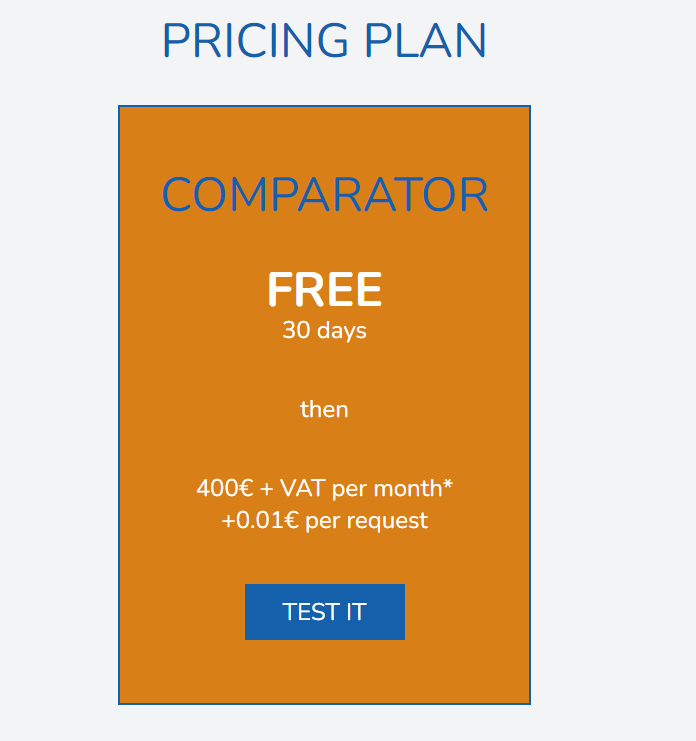 PRICING PLAN

COMPARATOR

FREE
30 days

then

400€ + VAT per month*
+0.01€ per request

TEST IT