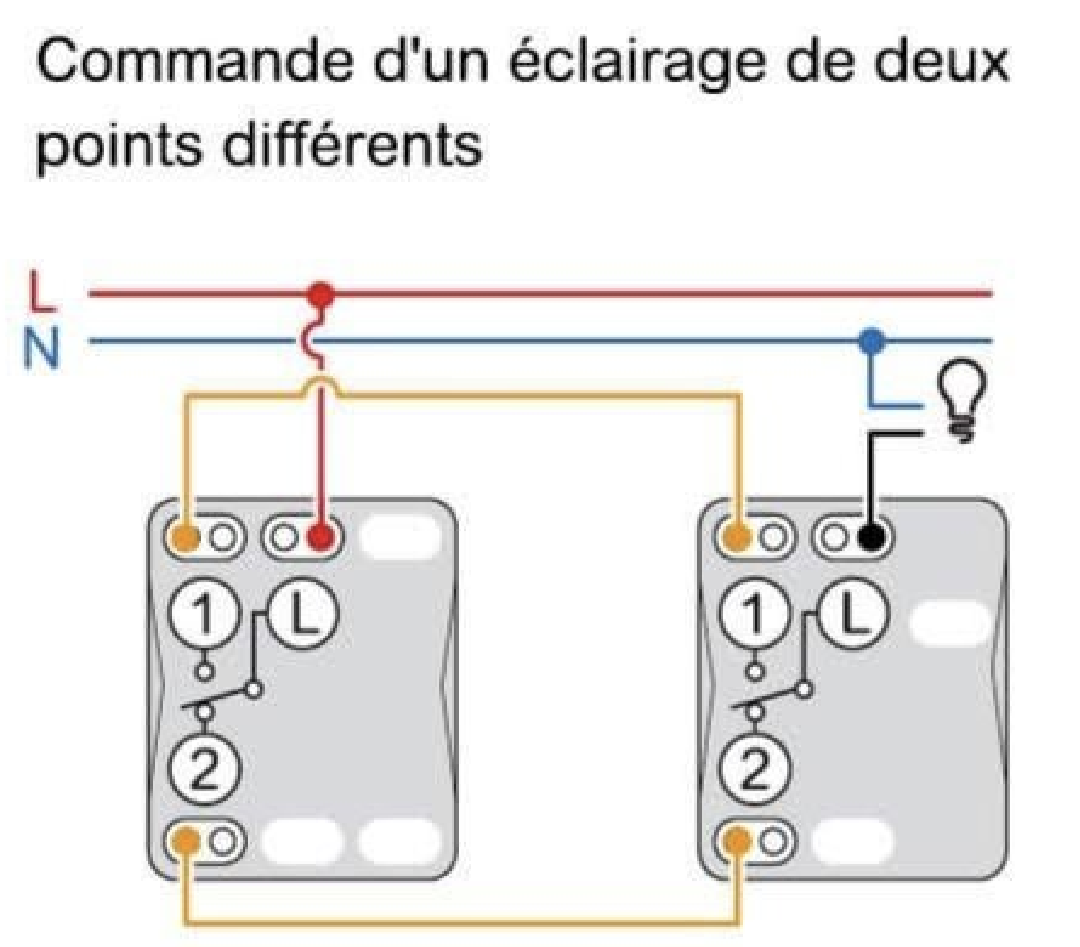 Commande d'un éclairage de deux points différents

L
N

1
L
2

1
L
2